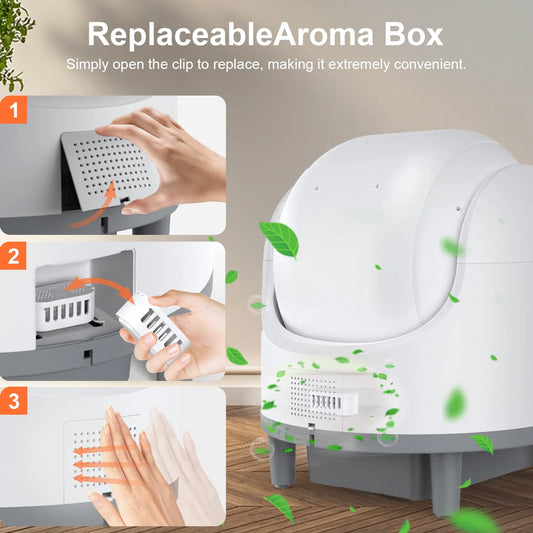 ReplaceableAroma Box

Simply open the clip to replace, making it extremely convenient.

1

2

3