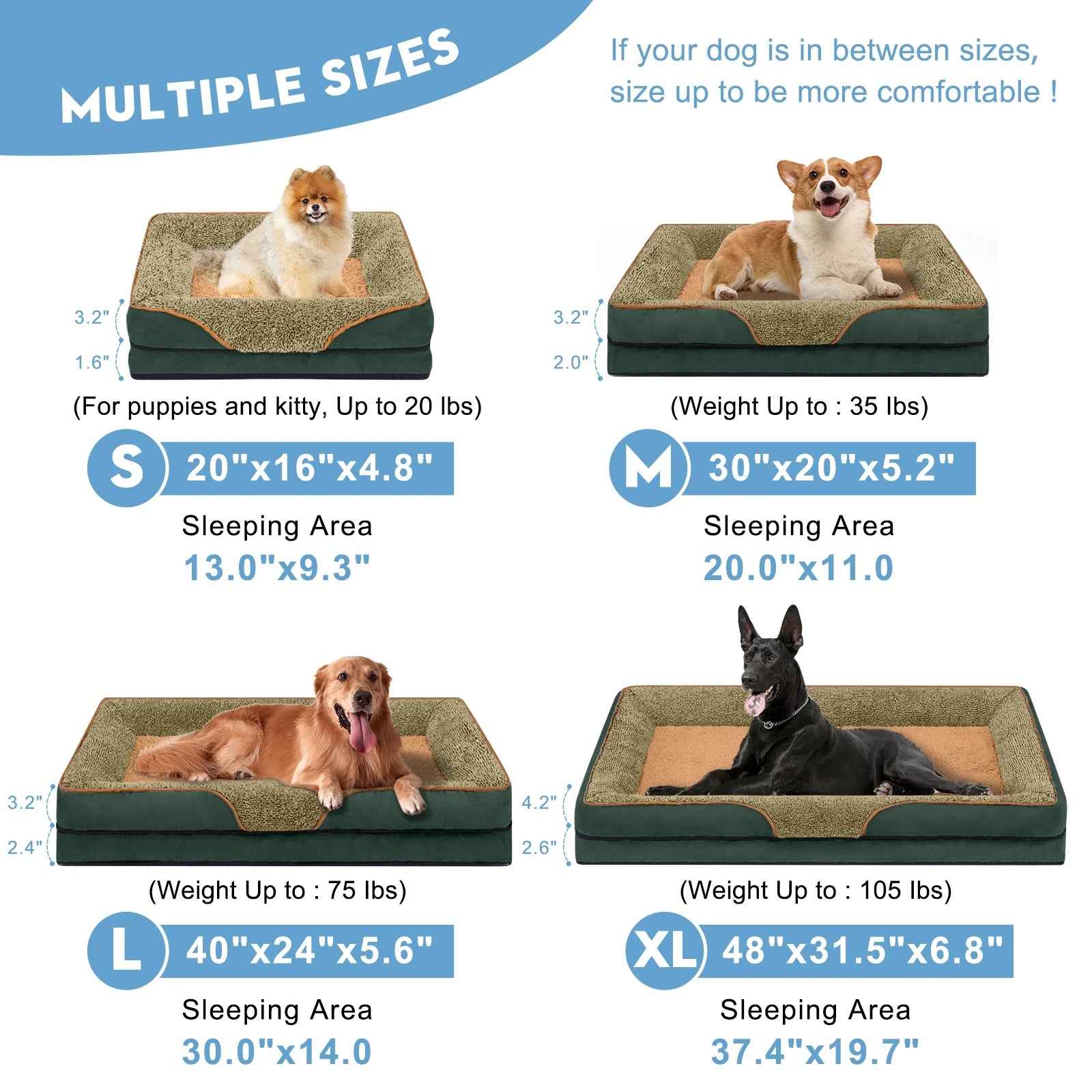 MULTIPLE SIZES

If your dog is in between sizes, size up to be more comfortable !

3.2"
1.6"

(For puppies and kitty, Up to 20 lbs)

S 20"x16"x4.8"

Sleeping Area
13.0"x9.3"

3.2"
2.0"

(Weight Up to : 35 lbs)

M 30"x20"x5.2"

Sleeping Area
20.0"x11.0

3.2"
2.4"

(Weight Up to : 75 lbs)

L 40"x24"x5.6"

Sleeping Area
30.0"x14.0

4.2"
2.6"

(Weight Up to : 105 lbs)

XL 48"x31.5"x6.8"

Sleeping Area
37.4"x19.7"